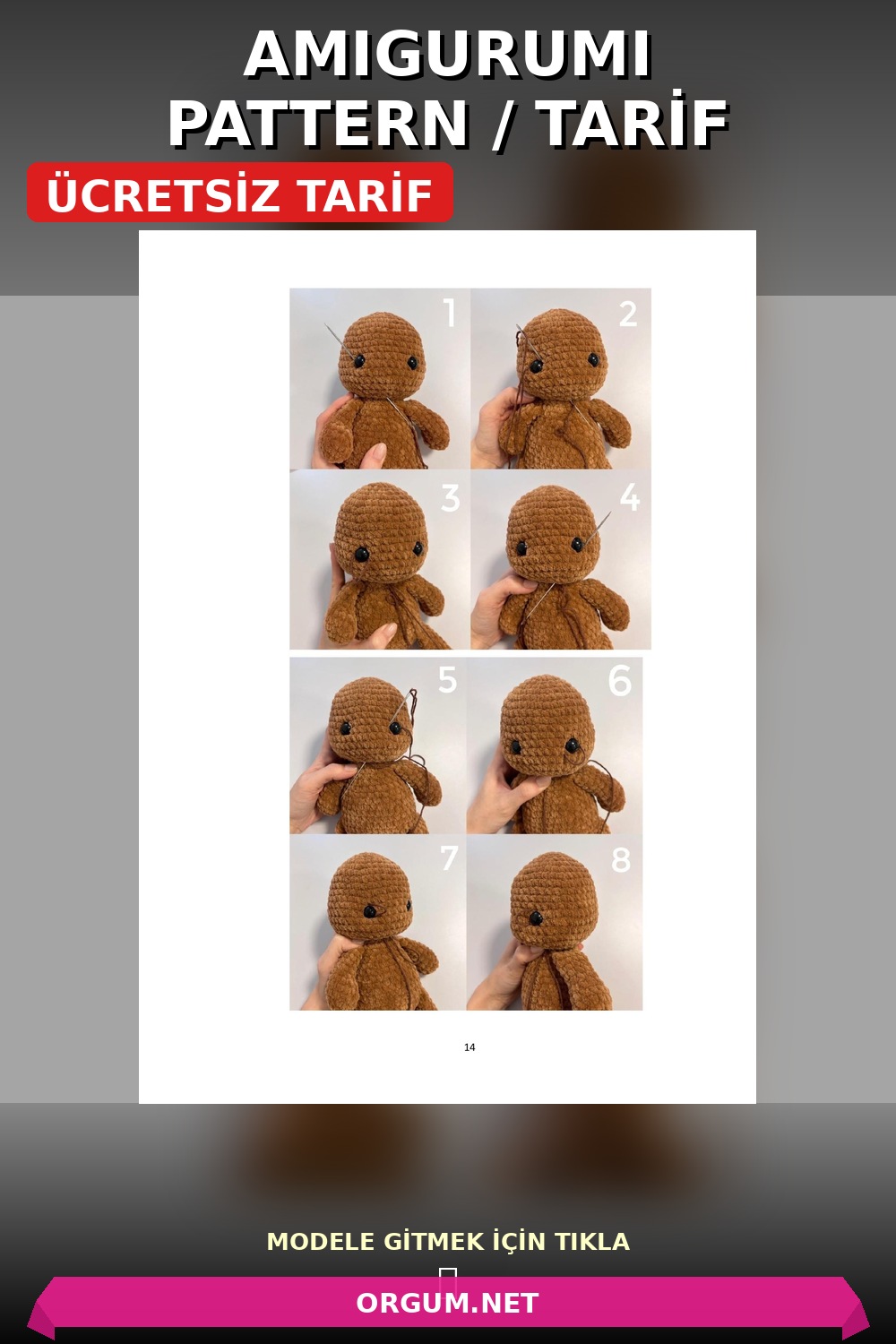 AMIGURUMI
PATTERN / TARİF

ÜCRETSİZ TARİF

1
2
3
4
5
6
7
8

14

MODELE GİTMEK İÇİN TIKLA

ORGUM.NET