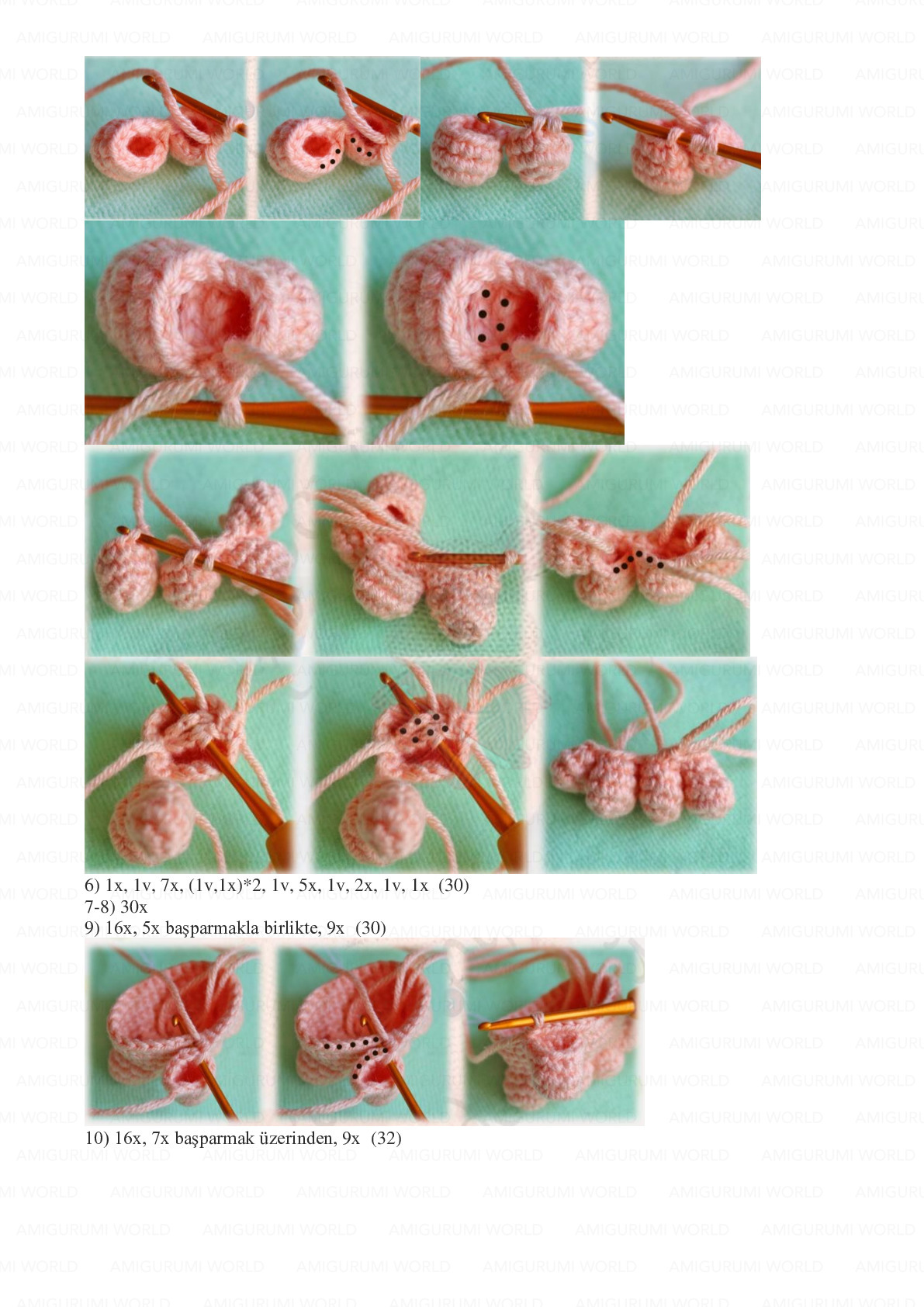 AMIGURUMI WORLD

6) 1x, 1v, 7x, (1v,1x)*2, 1v, 5x, 1v, 2x, 1v, 1x (30)
7-8) 30x
9) 16x, 5x başparmakla birlikte, 9x (30)

10) 16x, 7x başparmak üzerinden, 9x (32)