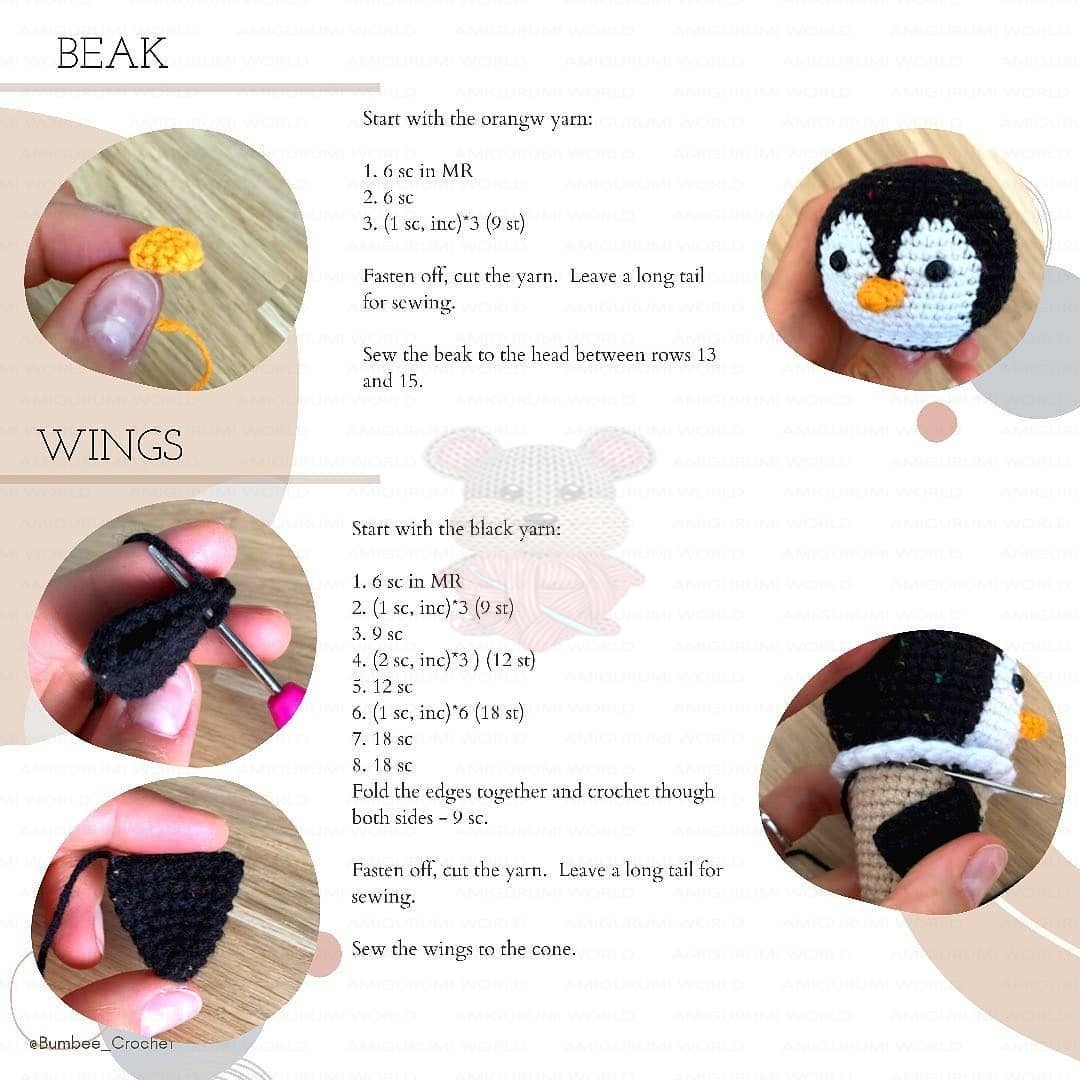 BEAK

Start with the orangw yarn:

1. 6 sc in MR
2. 6 sc
3. (1 sc, inc)*3 (9 st)

Fasten off, cut the yarn. Leave a long tail for sewing.

Sew the beak to the head between rows 13 and 15.

WINGS

Start with the black yarn:

1. 6 sc in MR
2. (1 sc, inc)*3 (9 st)
3. 9 sc
4. (2 sc, inc)*3 ) (12 st)
5. 12 sc
6. (1 sc, inc)*6 (18 st)
7. 18 sc
8. 18 sc
Fold the edges together and crochet though both sides - 9 sc.

Fasten off, cut the yarn. Leave a long tail for sewing.

Sew the wings to the cone.

@Bumbee_Crochet

AMIGURUMI WORLD