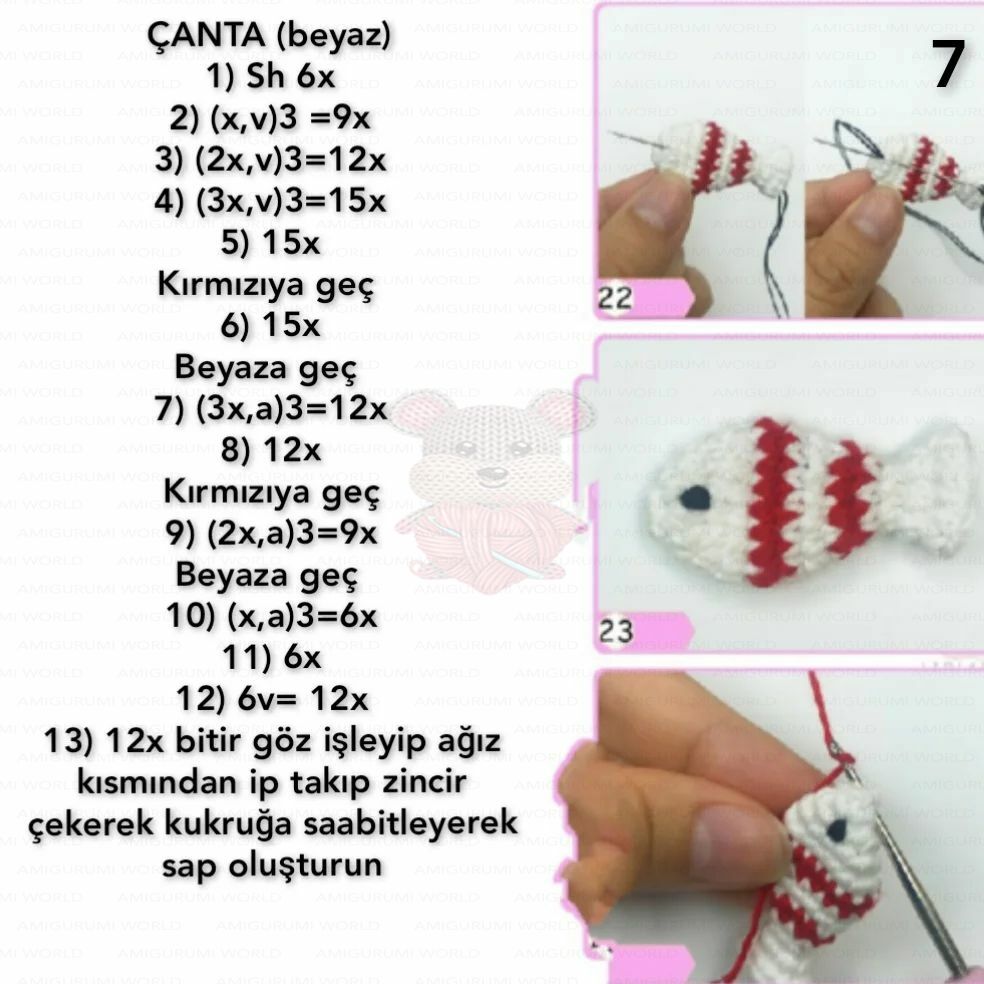 ÇANTA (beyaz)
1) Sh 6x
2) (x,v)3 =9x
3) (2x,v)3=12x
4) (3x,v)3=15x
5) 15x
Kırmızıya geç
6) 15x
Beyaza geç
7) (3x,a)3=12x
8) 12x
Kırmızıya geç
9) (2x,a)3=9x
Beyaza geç
10) (x,a)3=6x
11) 6x
12) 6v= 12x
13) 12x bitir göz işleyip ağız kısmından ip takıp zincir çekerek kukruğa saabitleyerek sap oluşturun

7

22

23

AMIGURUMI WORLD