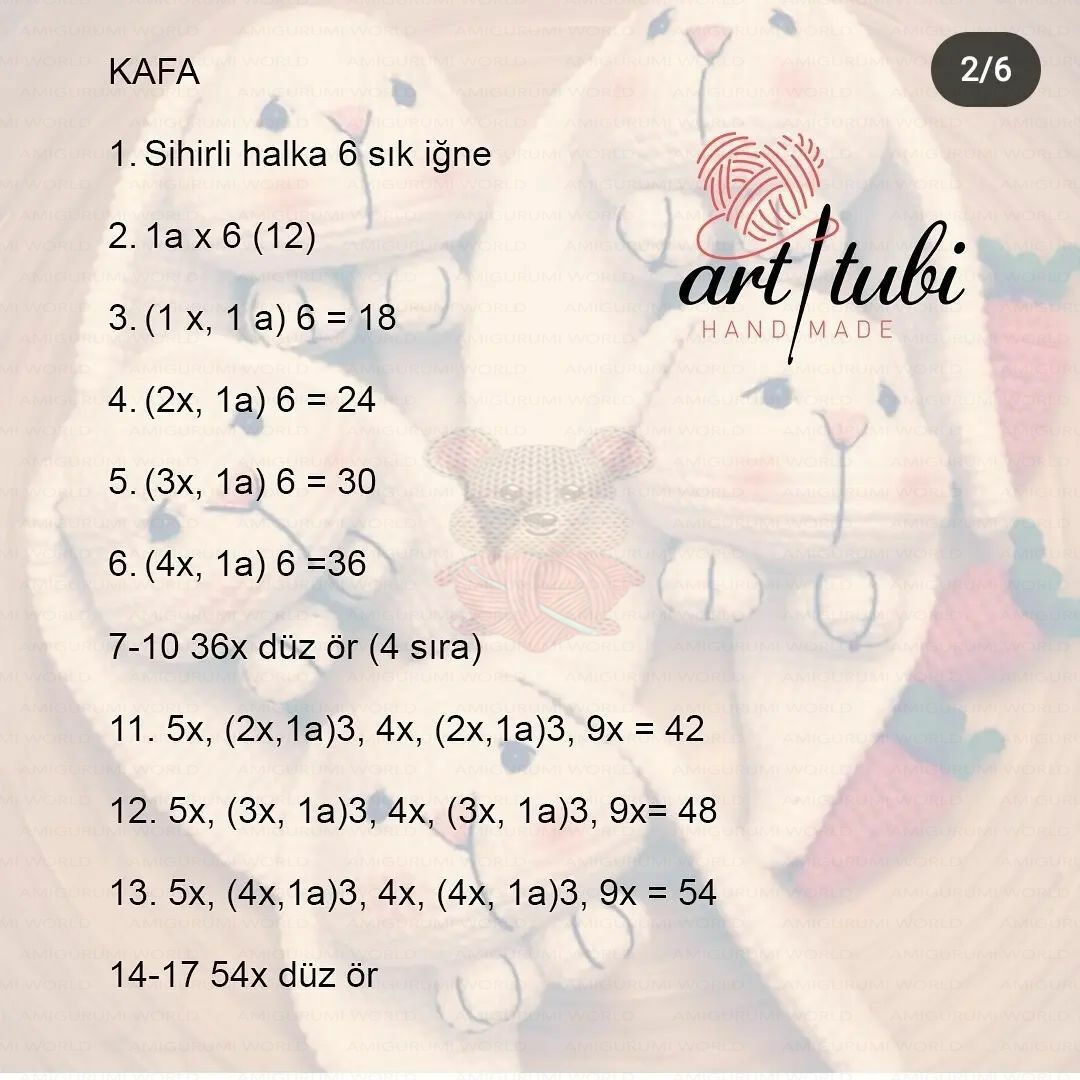 KAFA

2/6

1. Sihirli halka 6 sık iğne

2. 1a x 6 (12)

3. (1 x, 1 a) 6 = 18

4. (2x, 1a) 6 = 24

5. (3x, 1a) 6 = 30

6. (4x, 1a) 6 =36

7-10 36x düz ör (4 sıra)

11. 5x, (2x,1a)3, 4x, (2x,1a)3, 9x = 42

12. 5x, (3x, 1a)3, 4x, (3x, 1a)3, 9x= 48

13. 5x, (4x,1a)3, 4x, (4x, 1a)3, 9x = 54

14-17 54x düz ör

art tubi
HAND MADE

AMIGURUMI WORLD