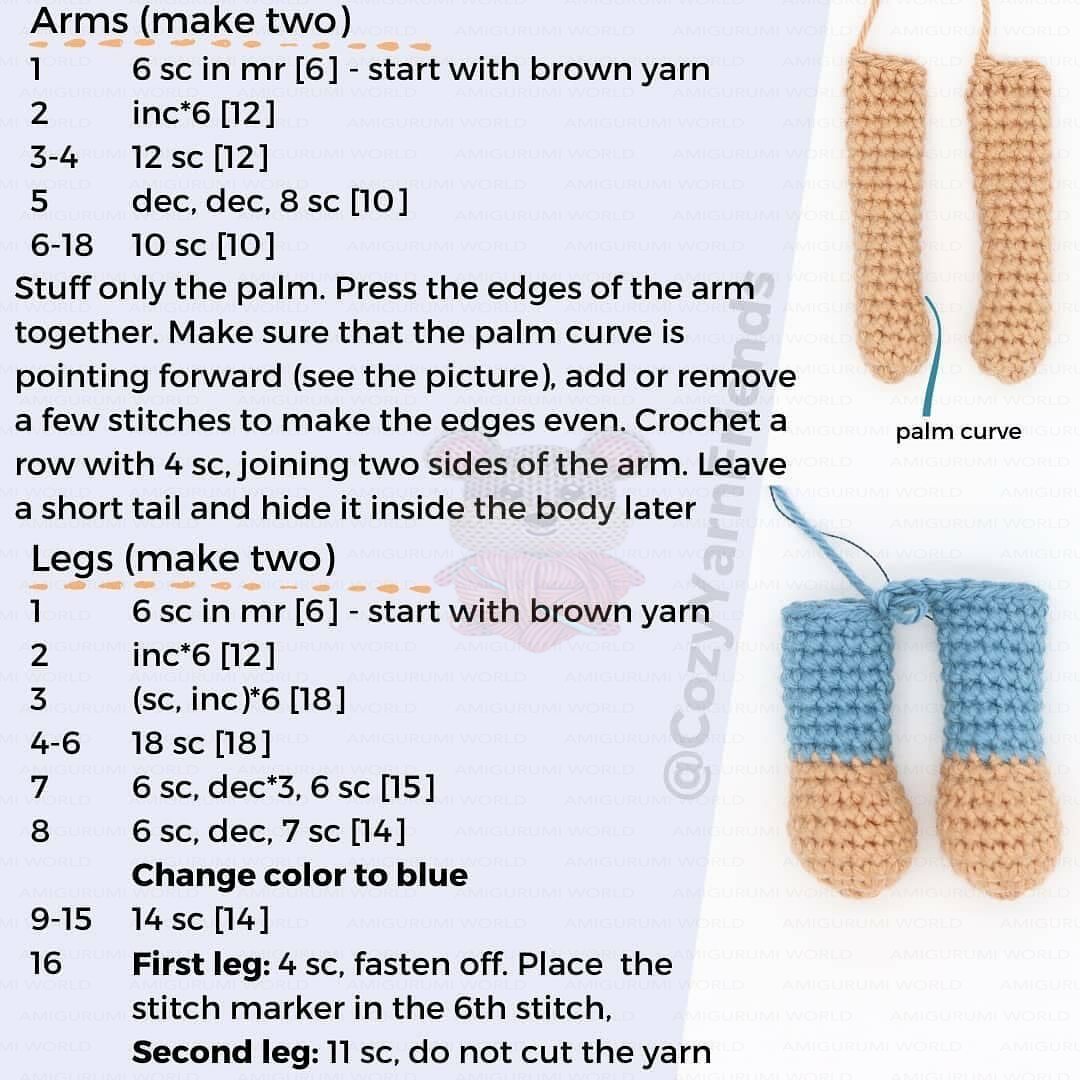 Arms (make two)
1 6 sc in mr [6] - start with brown yarn
2 inc*6 [12]
3-4 12 sc [12]
5 dec, dec, 8 sc [10]
6-18 10 sc [10]
Stuff only the palm. Press the edges of the arm together. Make sure that the palm curve is pointing forward (see the picture), add or remove a few stitches to make the edges even. Crochet a row with 4 sc, joining two sides of the arm. Leave a short tail and hide it inside the body later

Legs (make two)
1 6 sc in mr [6] - start with brown yarn
2 inc*6 [12]
3 (sc, inc)*6 [18]
4-6 18 sc [18]
7 6 sc, dec*3, 6 sc [15]
8 6 sc, dec, 7 sc [14]
Change color to blue
9-15 14 sc [14]
16 First leg: 4 sc, fasten off. Place the stitch marker in the 6th stitch,
Second leg: 11 sc, do not cut the yarn

palm curve

@CozyYarnFriends

AMIGURUMI WORLD