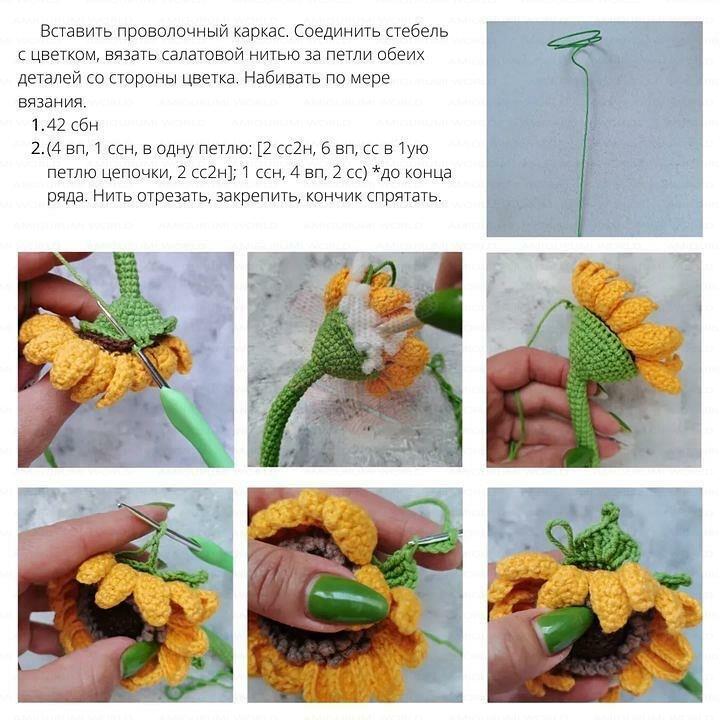 Вставить проволочный каркас. Соединить стебель с цветком, вязать салатовой нитью за петли обеих деталей со стороны цветка. Набивать по мере вязания.

1. 42 сбн
2. (4 вп, 1 ссн, в одну петлю: [2 сс2н, 6 вп, сс в 1ую петлю цепочки, 2 сс2н]; 1 ссн, 4 вп, 2 сс) *до конца ряда. Нить отрезать, закрепить, кончик спрятать.