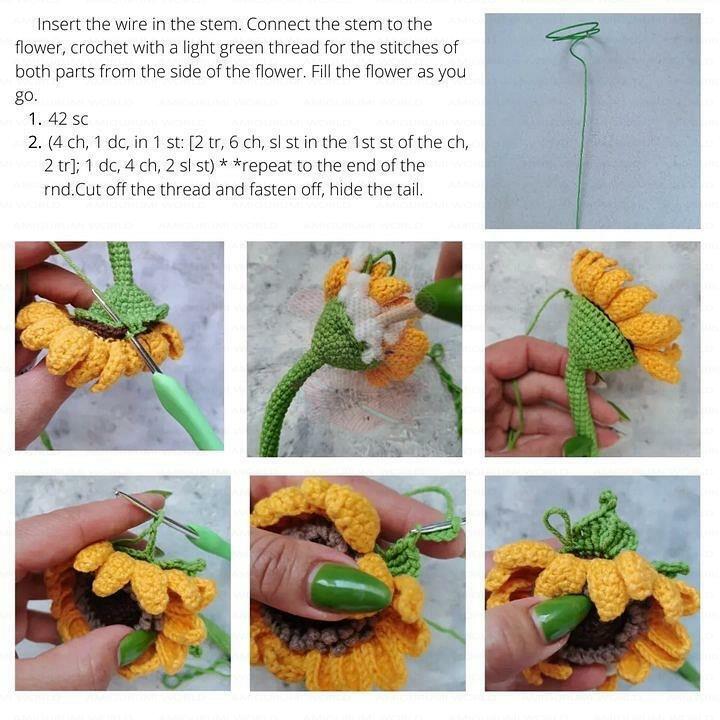 Insert the wire in the stem. Connect the stem to the flower, crochet with a light green thread for the stitches of both parts from the side of the flower. Fill the flower as you go.

1. 42 sc
2. (4 ch, 1 dc, in 1 st: [2 tr, 6 ch, sl st in the 1st st of the ch, 2 tr]; 1 dc, 4 ch, 2 sl st) * *repeat to the end of the rnd.Cut off the thread and fasten off, hide the tail.