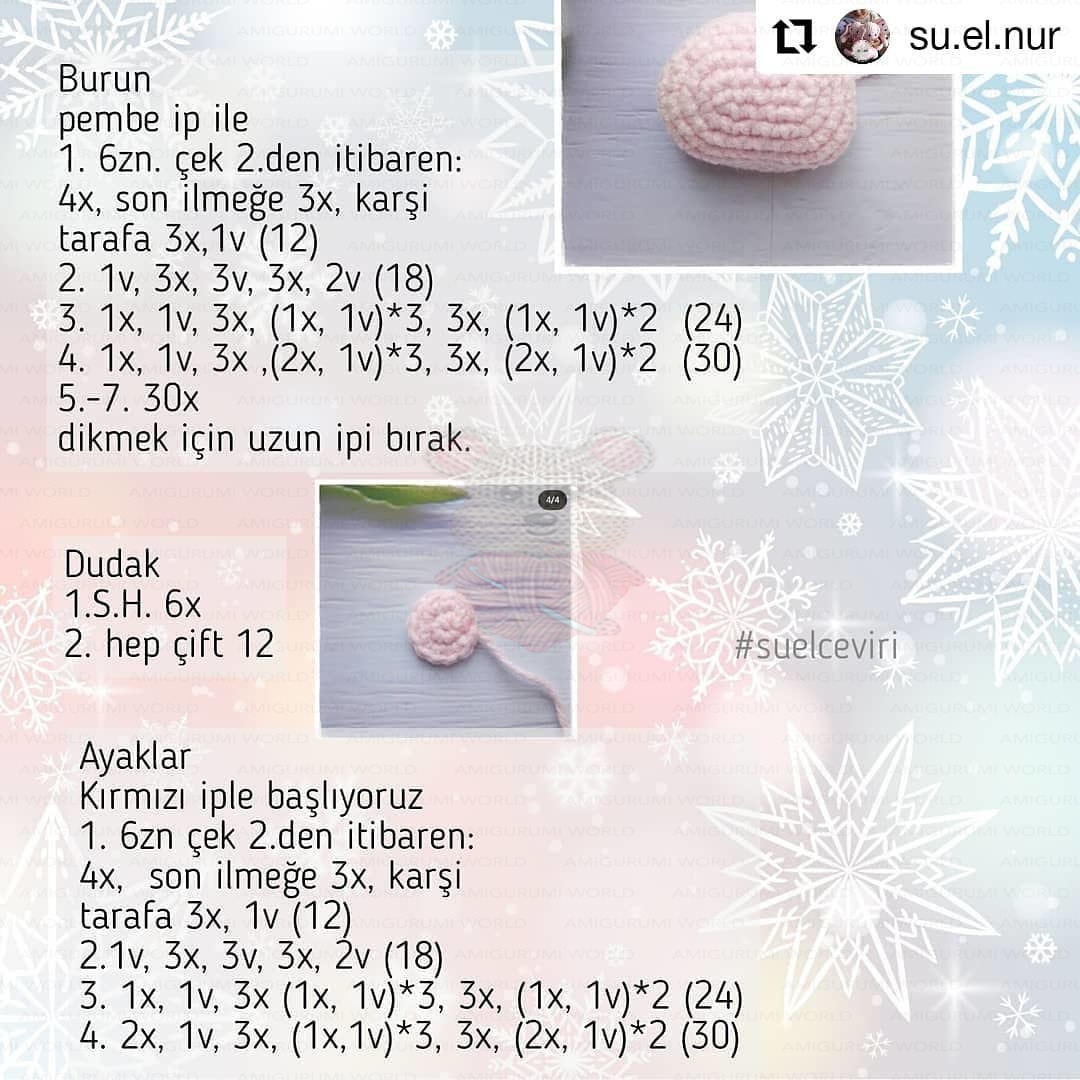 su.el.nur

Burun
pembe ip ile
1. 6zn. çek 2.den itibaren:
4x, son ilmeğe 3x, karşi tarafa 3x,1v (12)
2. 1v, 3x, 3v, 3x, 2v (18)
3. 1x, 1v, 3x, (1x, 1v)*3, 3x, (1x, 1v)*2 (24)
4. 1x, 1v, 3x ,(2x, 1v)*3, 3x, (2x, 1v)*2 (30)
5.-7. 30x
dikmek için uzun ipi bırak.

4/4

Dudak
1.S.H. 6x
2. hep çift 12

#suelceviri

Ayaklar
Kırmızı iple başlıyoruz
1. 6zn çek 2.den itibaren:
4x, son ilmeğe 3x, karşi tarafa 3x, 1v (12)
2.1v, 3x, 3v, 3x, 2v (18)
3. 1x, 1v, 3x (1x, 1v)*3, 3x, (1x, 1v)*2 (24)
4. 2x, 1v, 3x, (1x,1v)*3, 3x, (2x, 1v)*2 (30)

AMIGURUMI WORLD