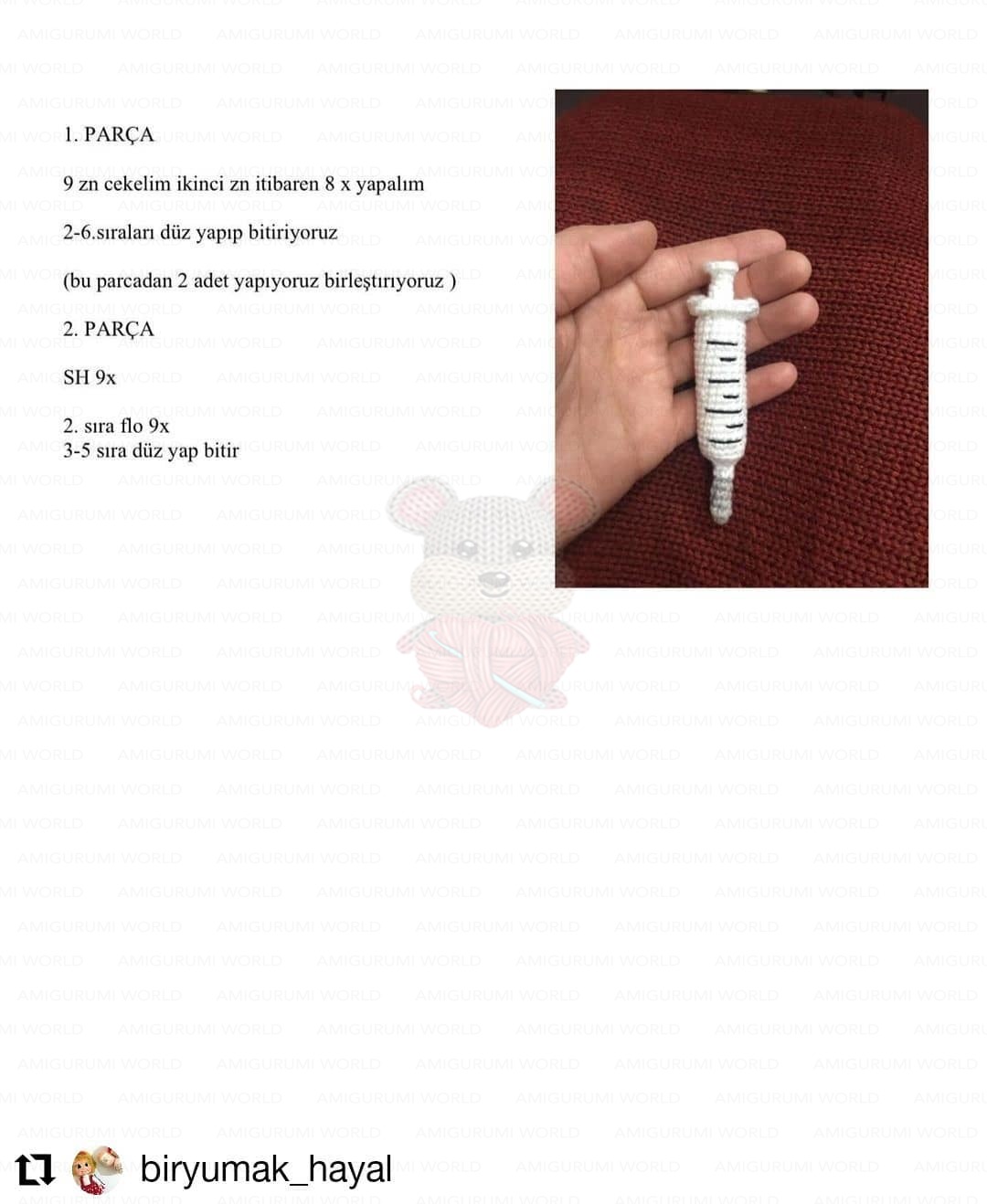 AMIGURUMI WORLD

1. PARÇA

9 zn cekelim ikinci zn itibaren 8 x yapalım

2-6.sıraları düz yapıp bitiriyoruz

(bu parcadan 2 adet yapıyoruz birleştırıyoruz )

2. PARÇA

SH 9x

2. sıra flo 9x
3-5 sıra düz yap bitir

biryumak_hayal