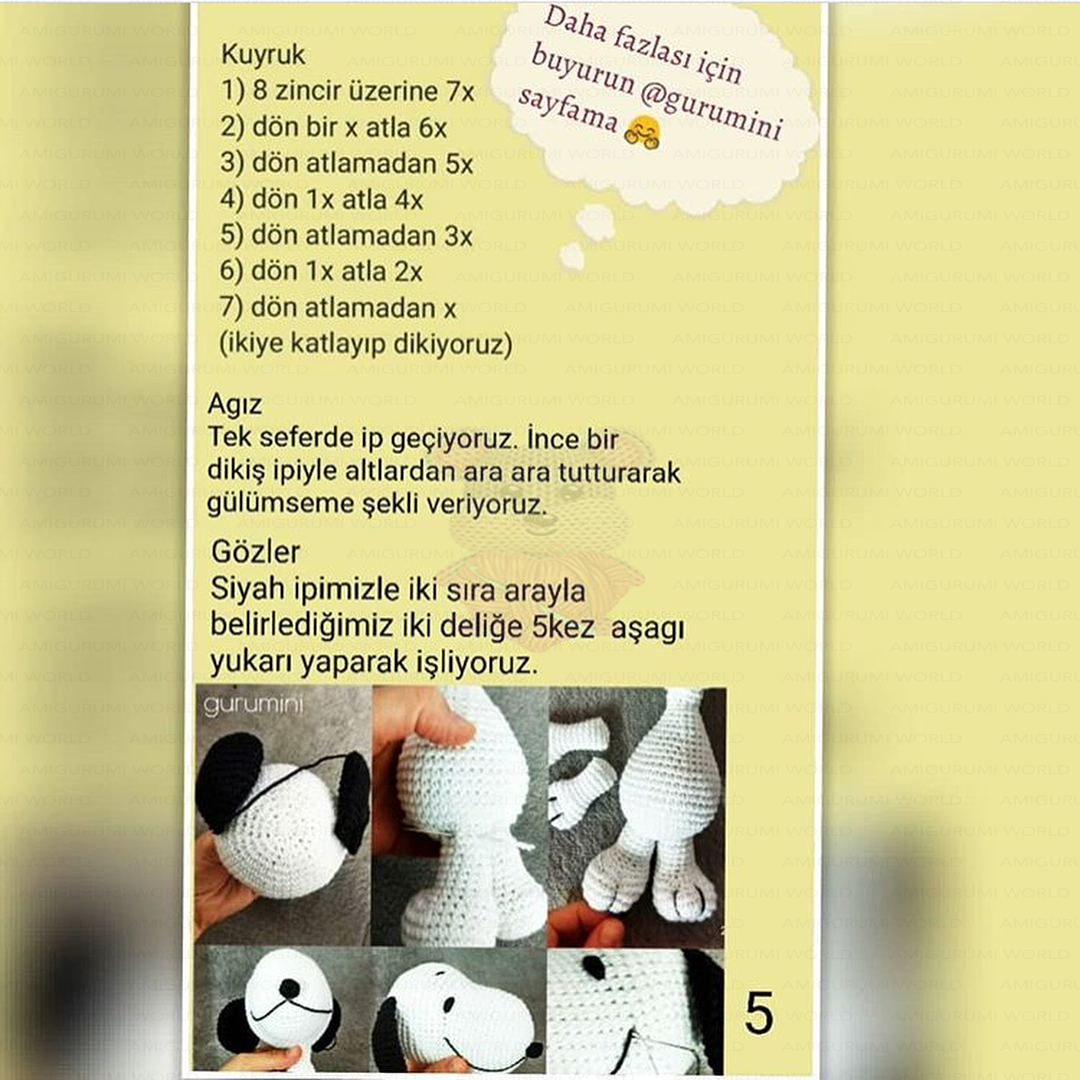 Daha fazlası için buyurun @gurumini sayfama

Kuyruk
1) 8 zincir üzerine 7x
2) dön bir x atla 6x
3) dön atlamadan 5x
4) dön 1x atla 4x
5) dön atlamadan 3x
6) dön 1x atla 2x
7) dön atlamadan x
(ikiye katlayıp dikiyoruz)

Agız
Tek seferde ip geçiyoruz. İnce bir dikiş ipiyle altlardan ara ara tutturarak gülümseme şekli veriyoruz.

Gözler
Siyah ipimizle iki sıra arayla belirlediğimiz iki deliğe 5kez aşagı yukarı yaparak işliyoruz.

gurumini

5

AMIGURUMI WORLD